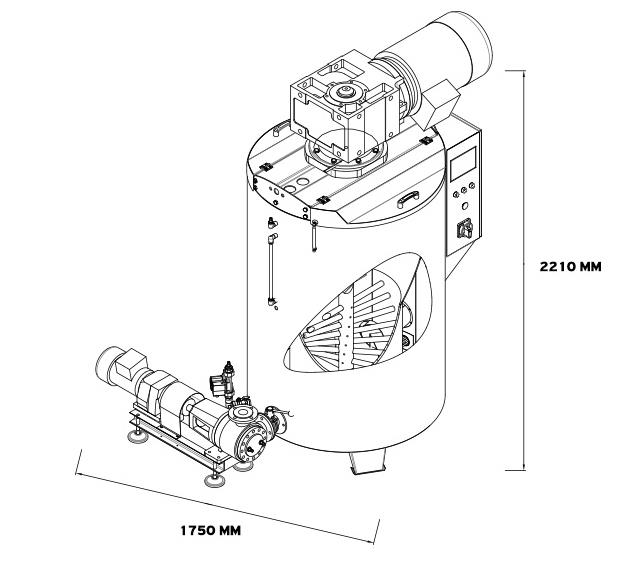 2210 MM

1750 MM